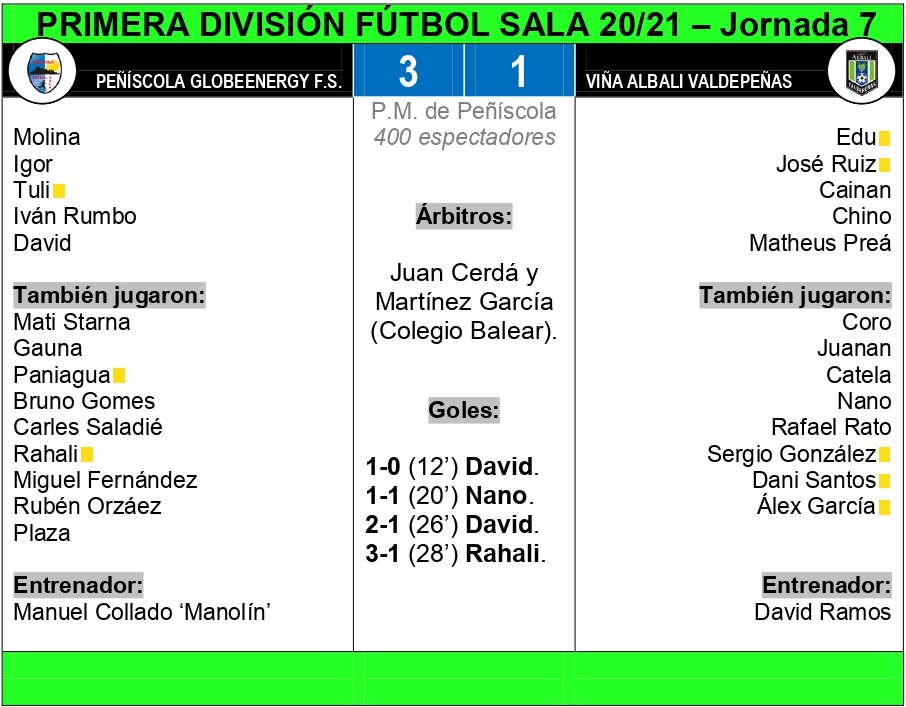 PRIMERA DIVISIÓN FÚTBOL SALA 20/21 – Jornada 7

PEÑÍSCOLA GLOBEENERGY F.S.

3

1

VIÑA ALBALI VALDEPEÑAS

Molina
Igor
Tuli
Iván Rumbo
David

También jugaron:
Mati Starna
Gauna
Paniagua
Bruno Gomes
Carles Saladié
Rahali
Miguel Fernández
Rubén Orzáez
Plaza

Entrenador:
Manuel Collado 'Manolín'

P.M. de Peñíscola
400 espectadores

Árbitros:

Juan Cerdá y Martínez García (Colegio Balear).

Goles:

1-0 (12') David.
1-1 (20') Nano.
2-1 (26') David.
3-1 (28') Rahali.

Edu
José Ruiz
Cainan
Chino
Matheus Preá

También jugaron:
Coro
Juanan
Catela
Nano
Rafael Rato
Sergio González
Dani Santos
Álex García

Entrenador:
David Ramos